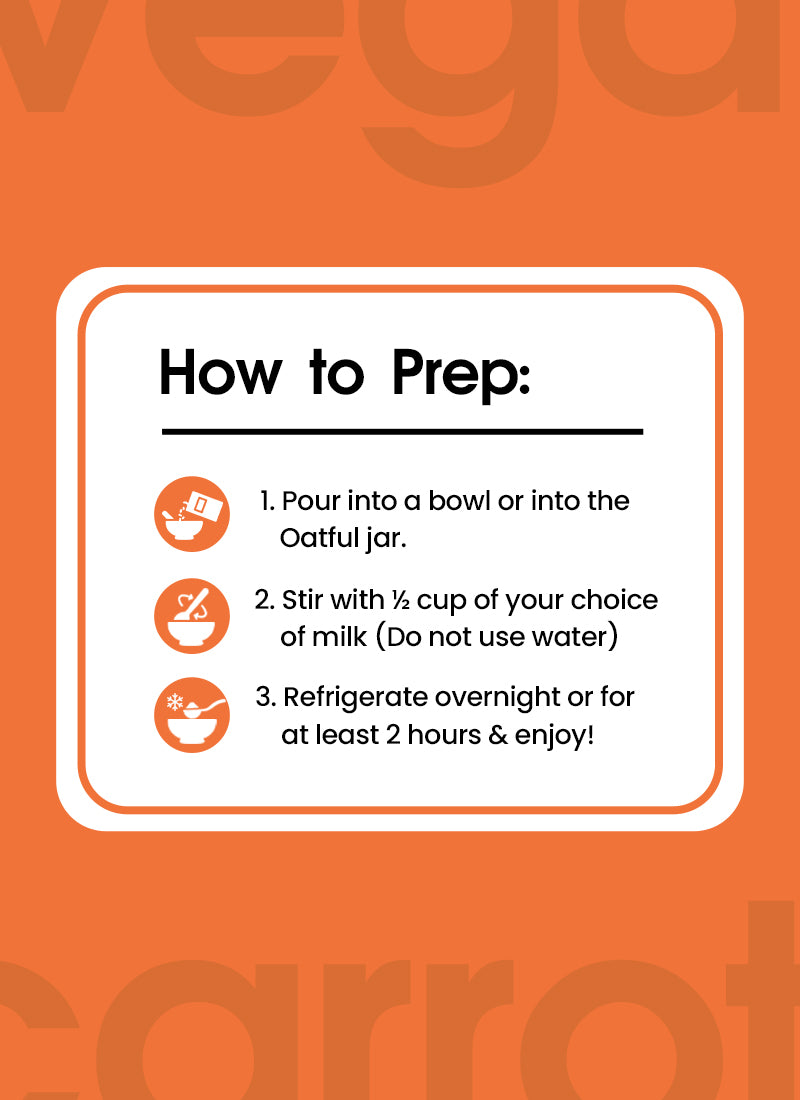 vega

How to Prep:

1. Pour into a bowl or into the Oatful jar.

2. Stir with ½ cup of your choice of milk (Do not use water)

3. Refrigerate overnight or for at least 2 hours & enjoy!

carrot