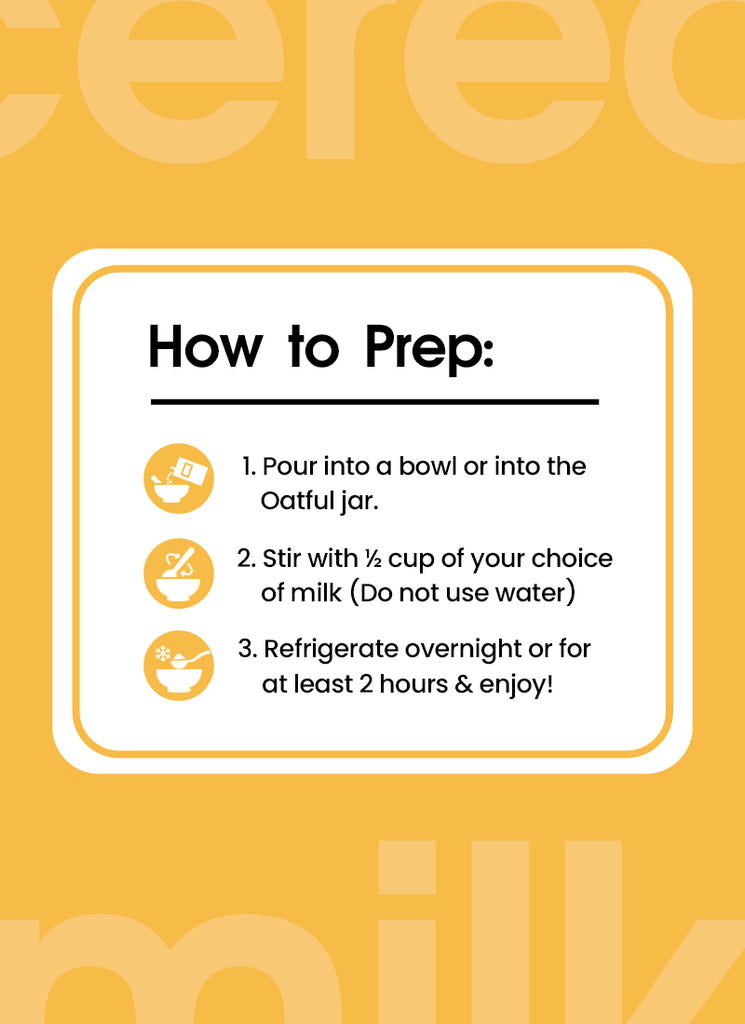 cerea

How to Prep:

1. Pour into a bowl or into the Oatful jar.

2. Stir with ½ cup of your choice of milk (Do not use water)

3. Refrigerate overnight or for at least 2 hours & enjoy!

milk